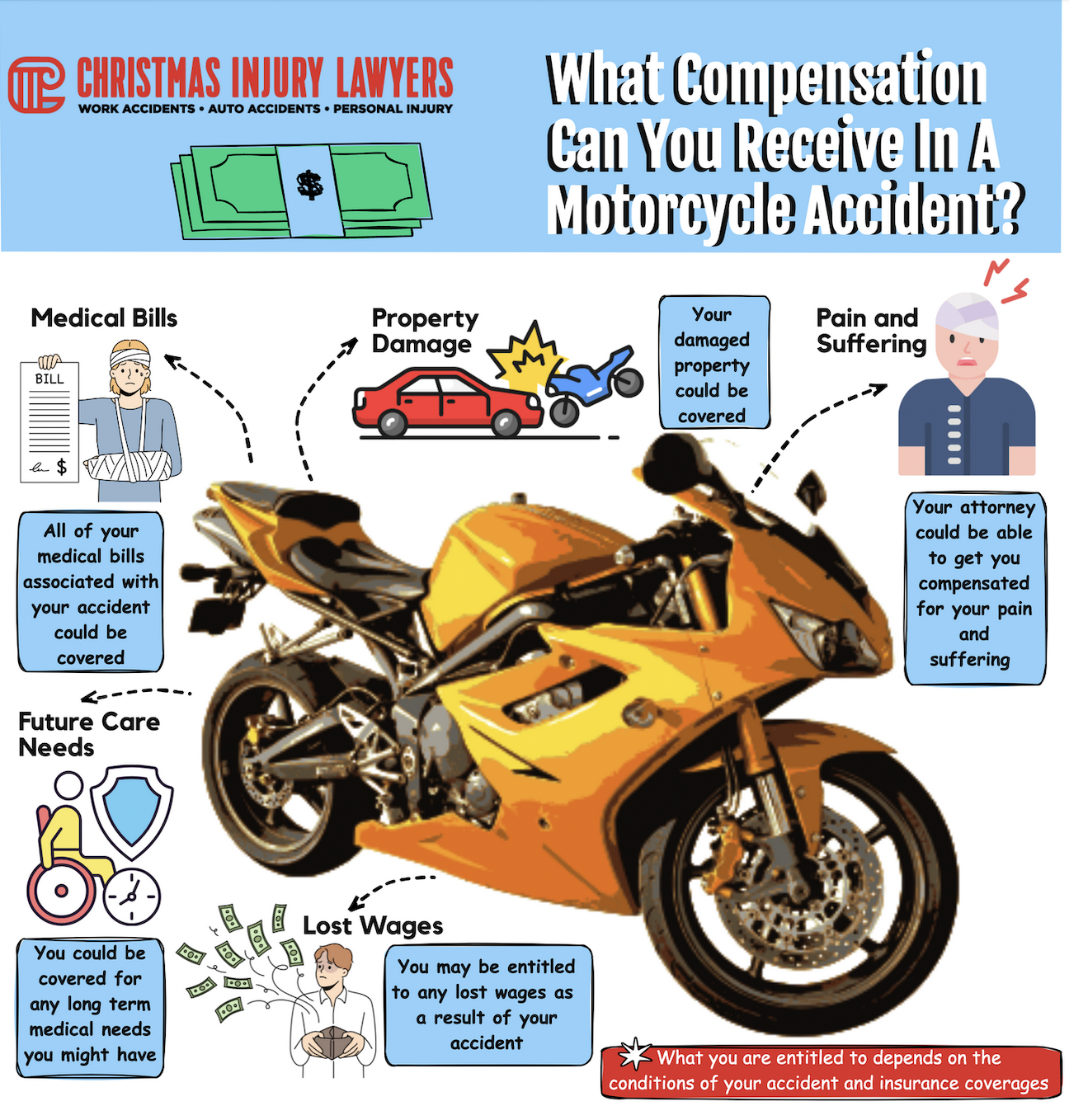 CHRISTMAS INJURY LAWYERS
WORK ACCIDENTS • AUTO ACCIDENTS • PERSONAL INJURY

$

What Compensation Can You Receive In A Motorcycle Accident?

Medical Bills

BILL

$

All of your medical bills associated with your accident could be covered

Property Damage

Your damaged property could be covered

Pain and Suffering

Your attorney could be able to get you compensated for your pain and suffering

Future Care Needs

You could be covered for any long term medical needs you might have

Lost Wages

You may be entitled to any lost wages as a result of your accident

What you are entitled to depends on the conditions of your accident and insurance coverages